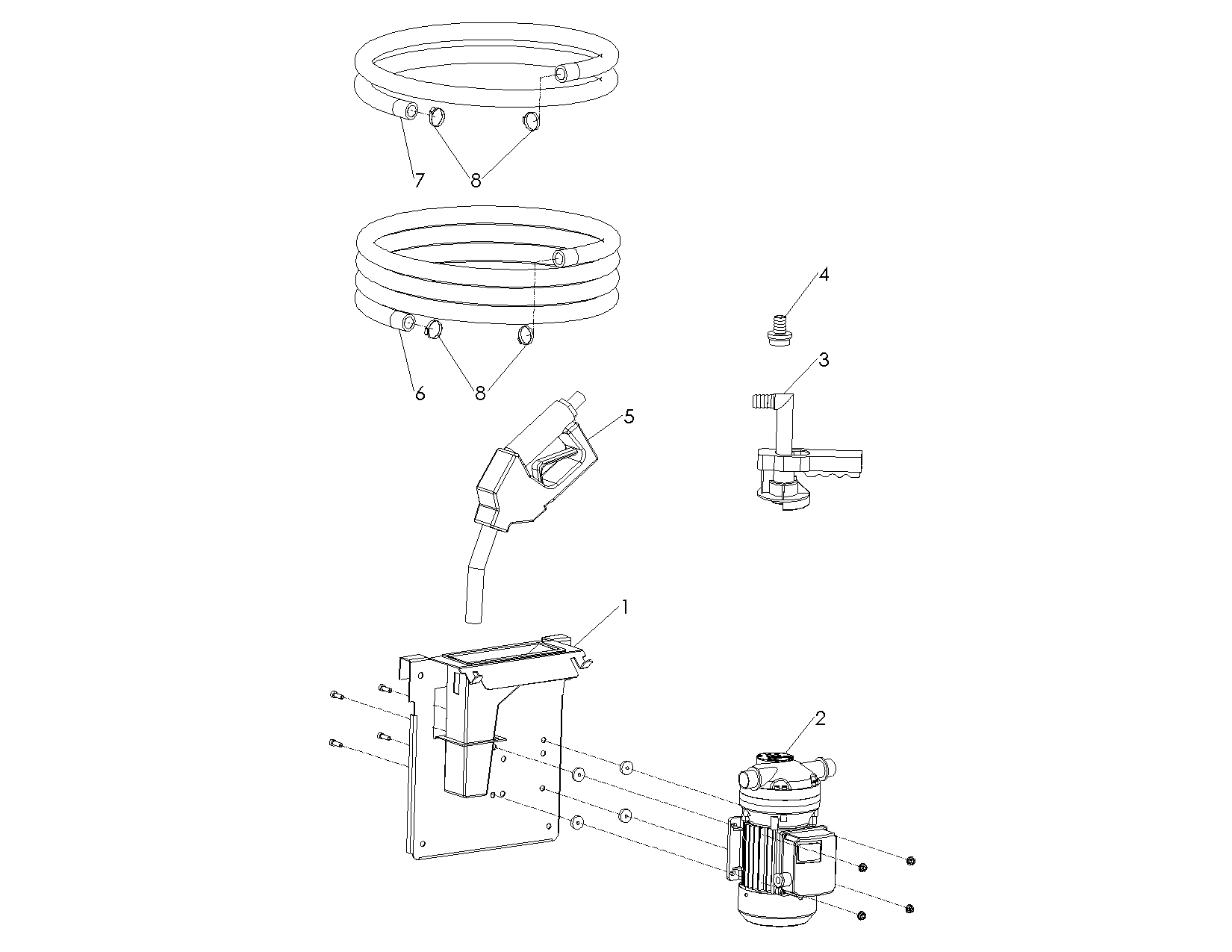 7
8
4
3
6
8
5
1
2