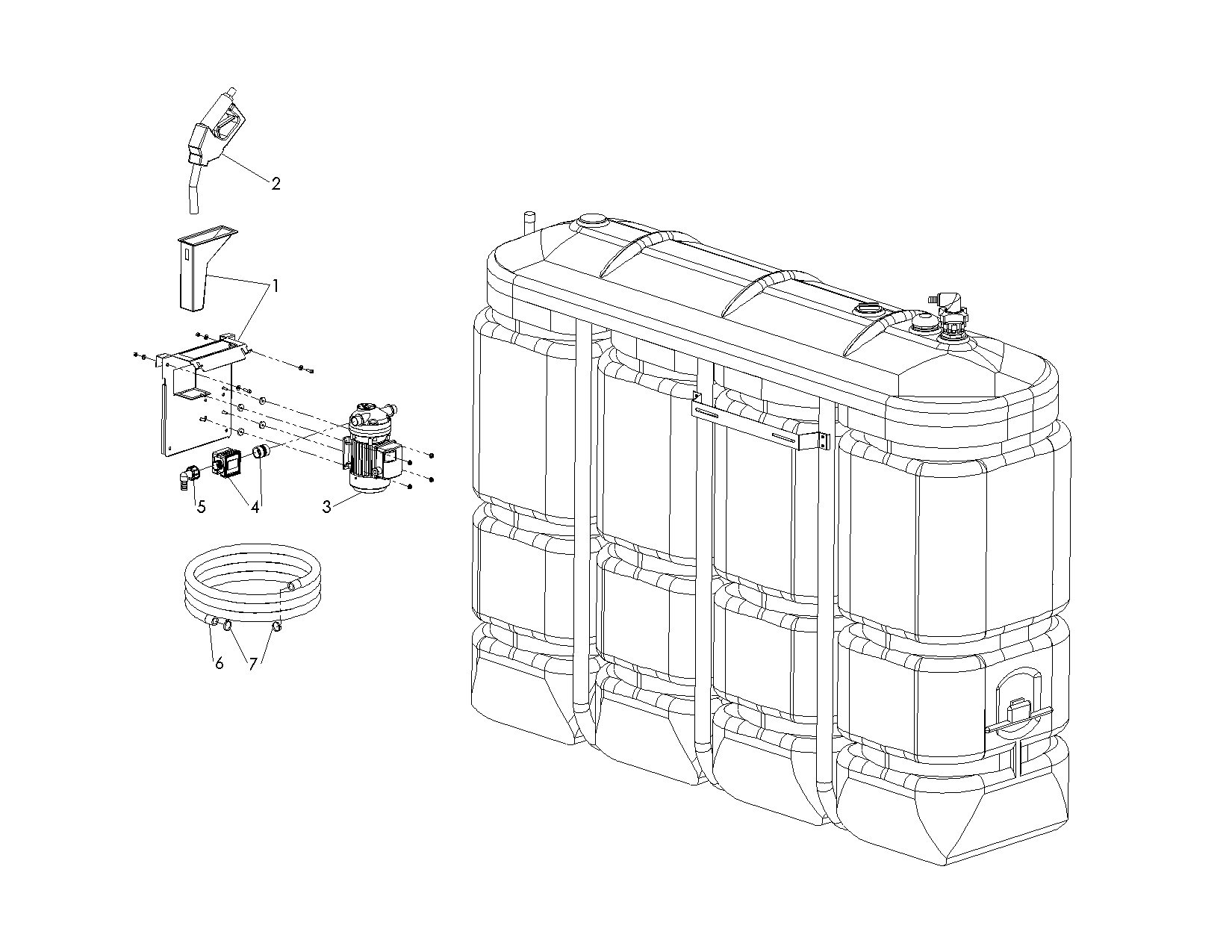 2
1
5
4
3
6
7