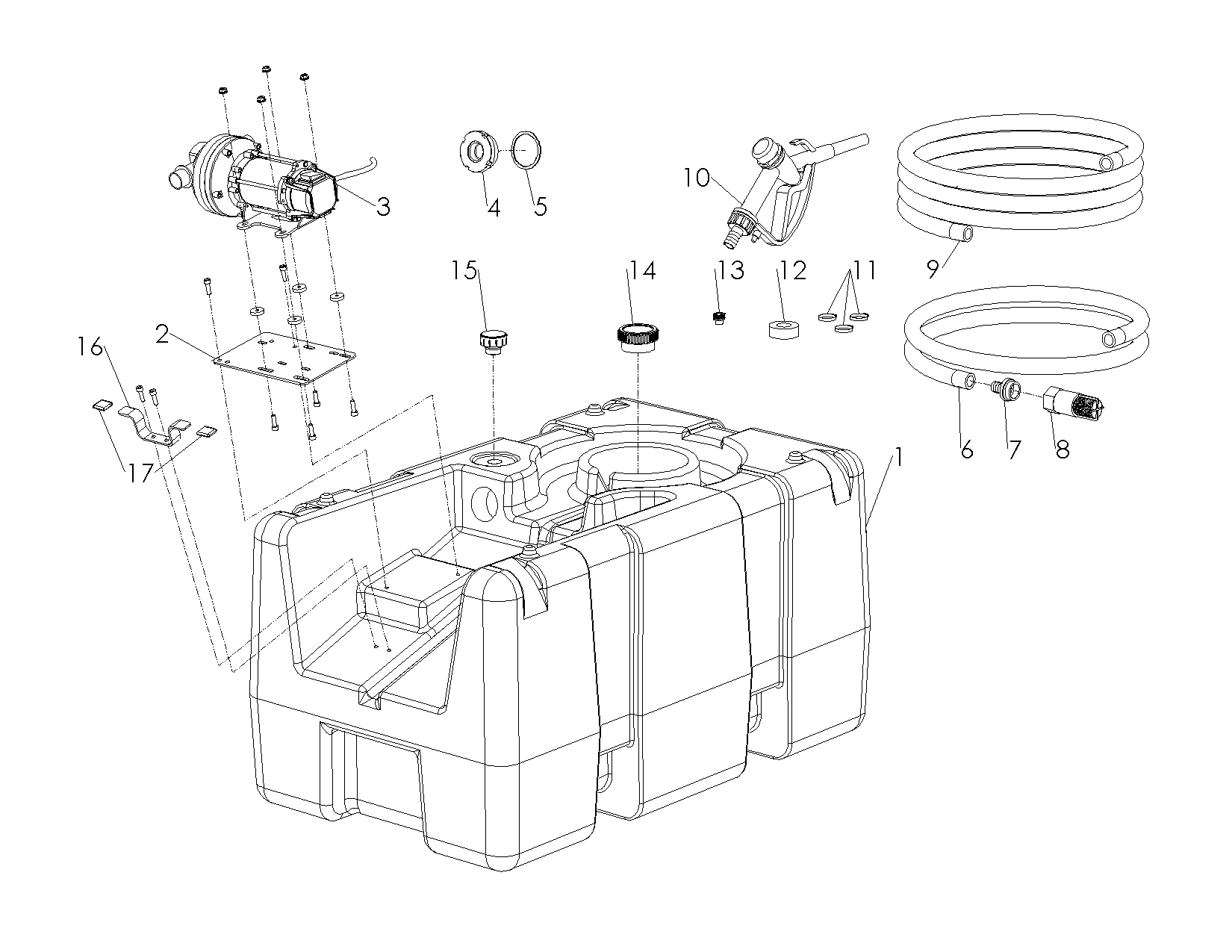 3
4
5
10
9
15
14
13
12
11
2
16
17
6
7
8
1