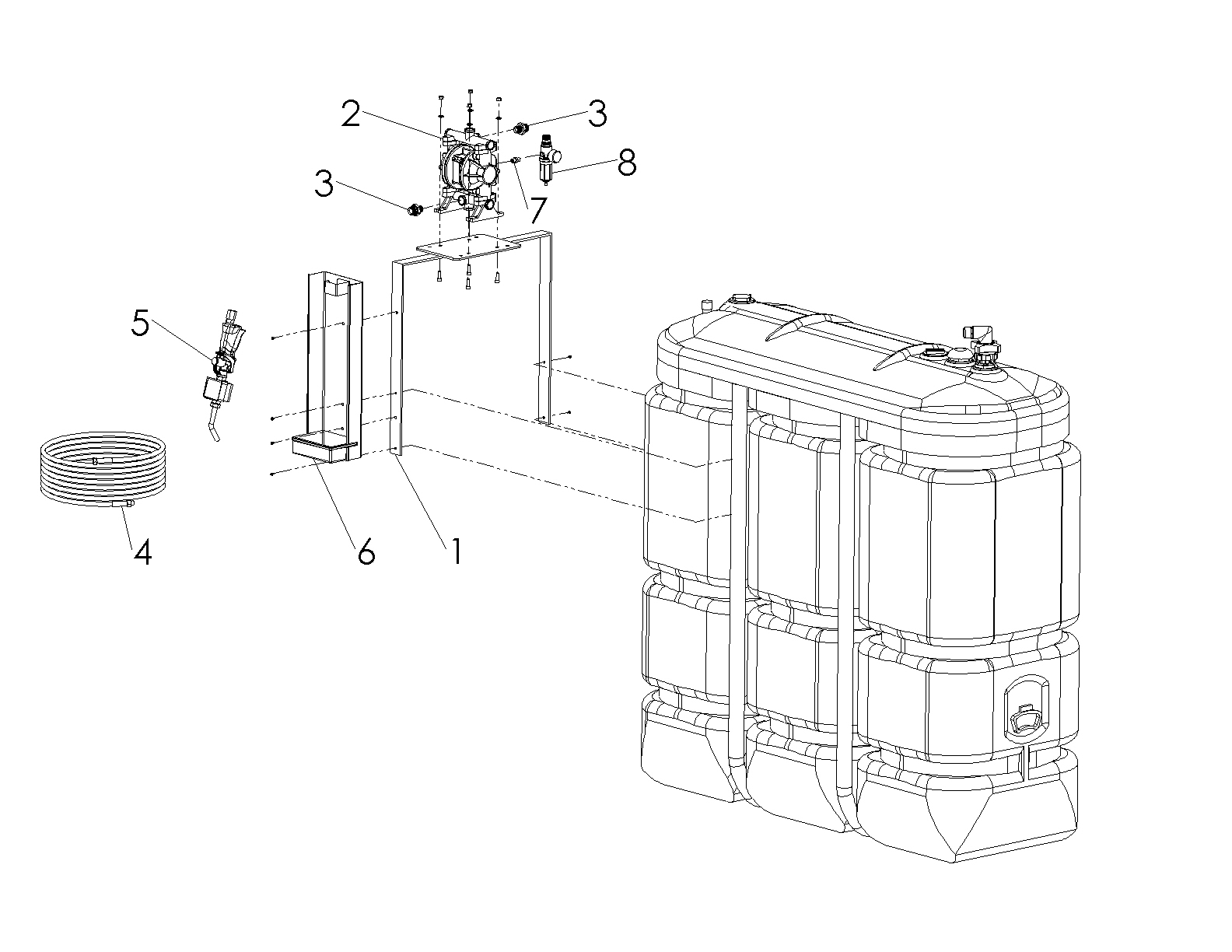 2
3
8
3
7
5
4
6
1